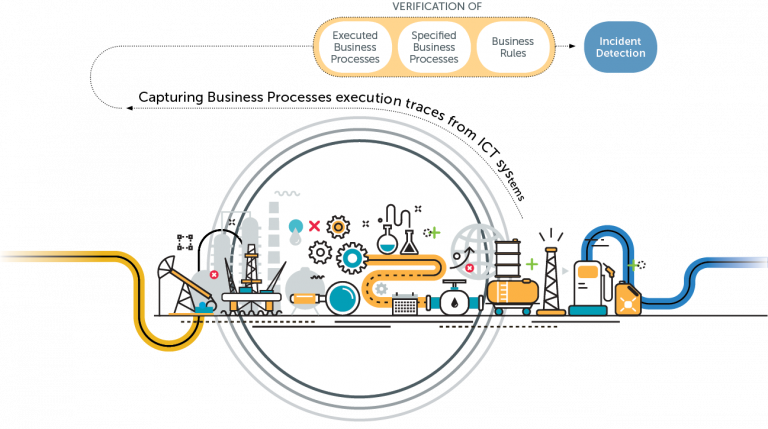 VERIFICATION OF

Executed Business Processes

Specified Business Processes

Business Rules

Incident Detection

Capturing Business Processes execution traces from ICT systems